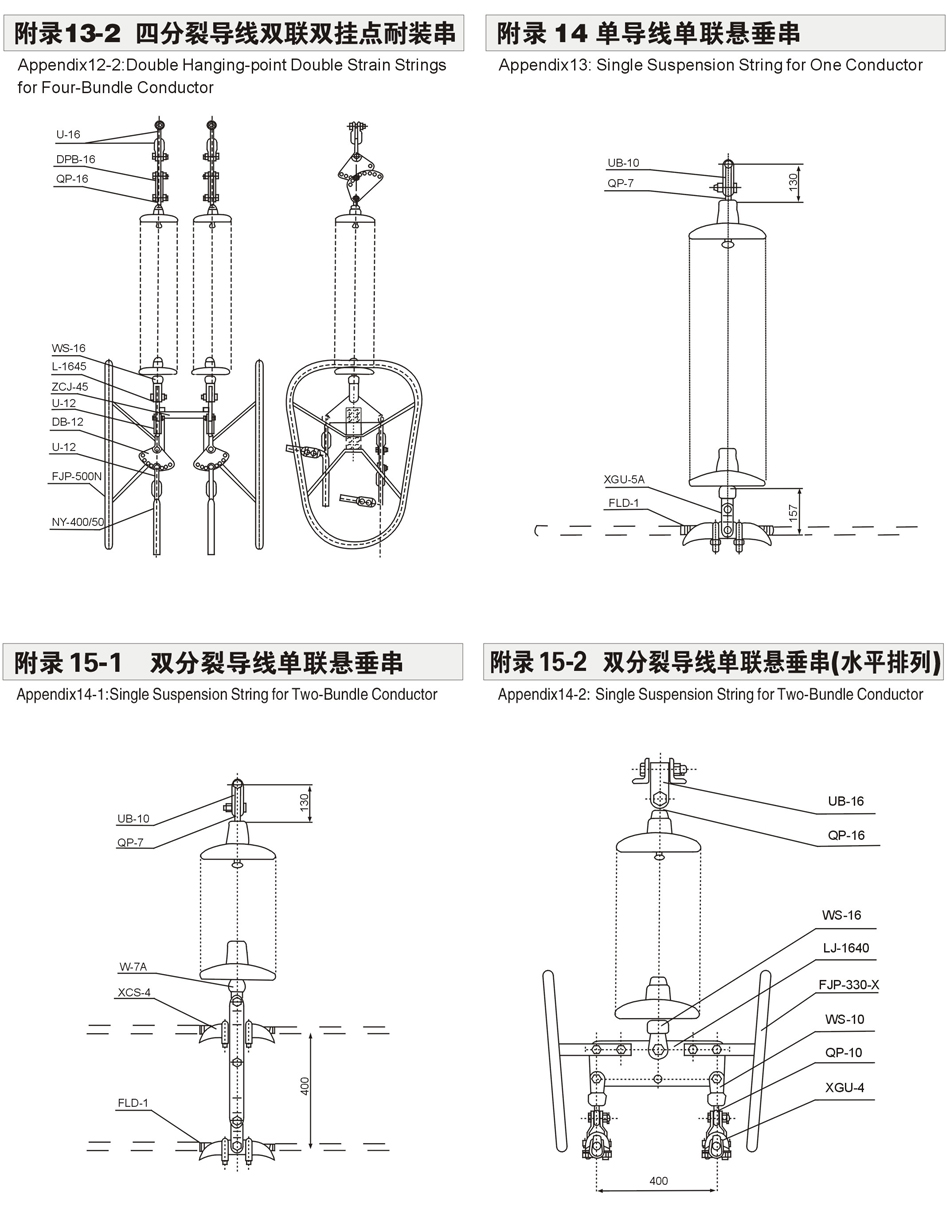 附录13-2 四分裂导线双联双挂点耐装串
Appendix12-2:Double Hanging-point Double Strain Strings for Four-Bundle Conductor

U-16
DPB-16
QP-16
WS-16
L-1645
ZCJ-45
U-12
DB-12
U-12
FJP-500N
NY-400/50

附录 14 单导线单联悬垂串
Appendix13: Single Suspension String for One Conductor

UB-10
QP-7
130
XGU-5A
FLD-1
157

附录 15-1 双分裂导线单联悬垂串
Appendix14-1:Single Suspension String for Two-Bundle Conductor

UB-10
QP-7
130
W-7A
XCS-4
400
FLD-1

附录 15-2 双分裂导线单联悬垂串(水平排列)
Appendix14-2: Single Suspension String for Two-Bundle Conductor

UB-16
QP-16
WS-16
LJ-1640
FJP-330-X
WS-10
QP-10
XGU-4
400